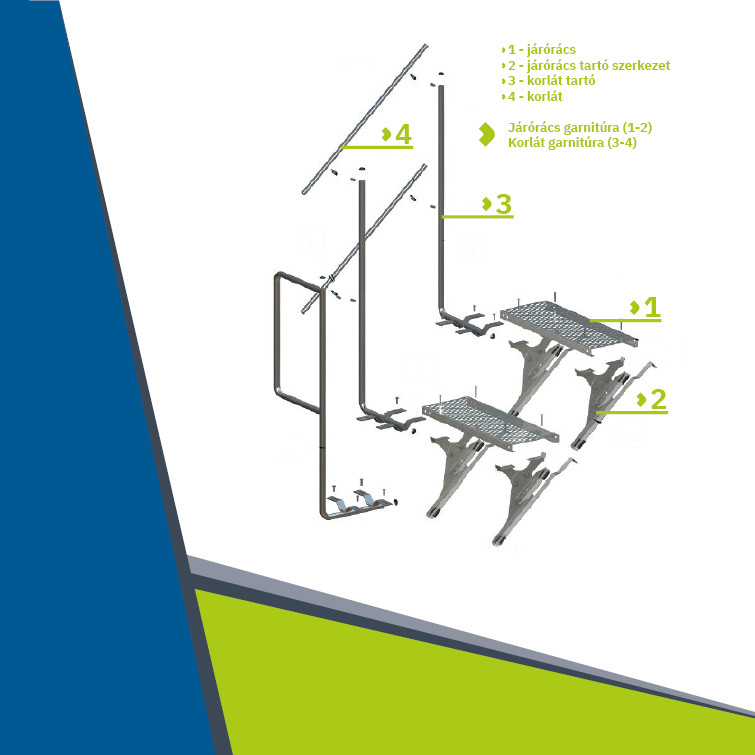 1 - járórács
2 - járórács tartó szerkezet
3 - korlát tartó
4 - korlát

Járórács garnitúra (1-2)
Korlát garnitúra (3-4)

4

3

1

2